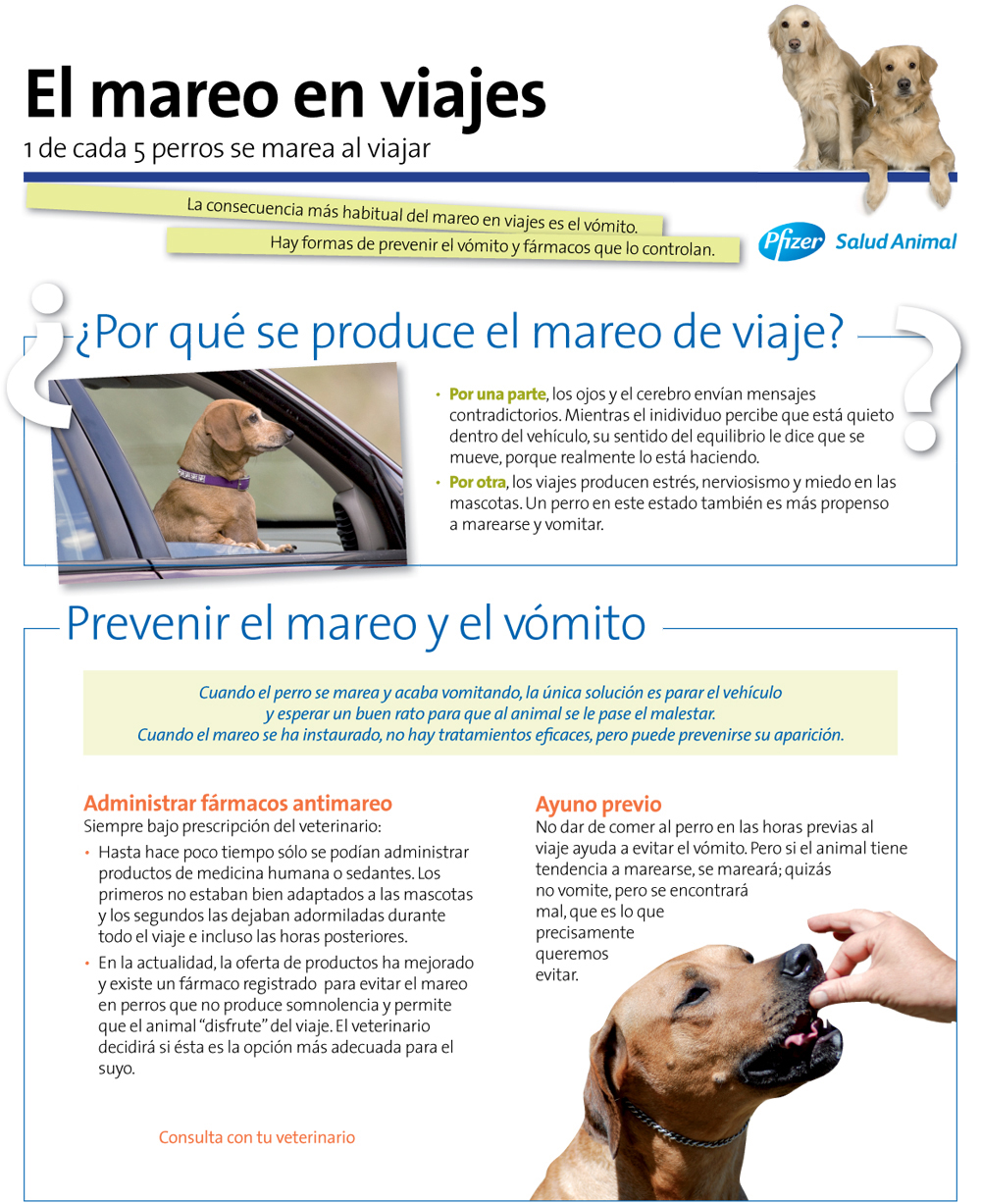 El mareo en viajes
1 de cada 5 perros se marea al viajar

La consecuencia más habitual del mareo en viajes es el vómito.
Hay formas de prevenir el vómito y fármacos que lo controlan.

Pfizer Salud Animal

¿Por qué se produce el mareo de viaje?

• Por una parte, los ojos y el cerebro envían mensajes contradictorios. Mientras el inidividuo percibe que está quieto dentro del vehículo, su sentido del equilibrio le dice que se mueve, porque realmente lo está haciendo.
• Por otra, los viajes producen estrés, nerviosismo y miedo en las mascotas. Un perro en este estado también es más propenso a marearse y vomitar.

Prevenir el mareo y el vómito

Cuando el perro se marea y acaba vomitando, la única solución es parar el vehículo y esperar un buen rato para que al animal se le pase el malestar.
Cuando el mareo se ha instaurado, no hay tratamientos eficaces, pero puede prevenirse su aparición.

Administrar fármacos antimareo
Siempre bajo prescripción del veterinario:
• Hasta hace poco tiempo sólo se podían administrar productos de medicina humana o sedantes. Los primeros no estaban bien adaptados a las mascotas y los segundos las dejaban adormiladas durante todo el viaje e incluso las horas posteriores.
• En la actualidad, la oferta de productos ha mejorado y existe un fármaco registrado para evitar el mareo en perros que no produce somnolencia y permite que el animal "disfrute" del viaje. El veterinario decidirá si ésta es la opción más adecuada para el suyo.

Consulta con tu veterinario

Ayuno previo
No dar de comer al perro en las horas previas al viaje ayuda a evitar el vómito. Pero si el animal tiene tendencia a marearse, se mareará; quizás no vomite, pero se encontrará mal, que es lo que precisamente queremos evitar.